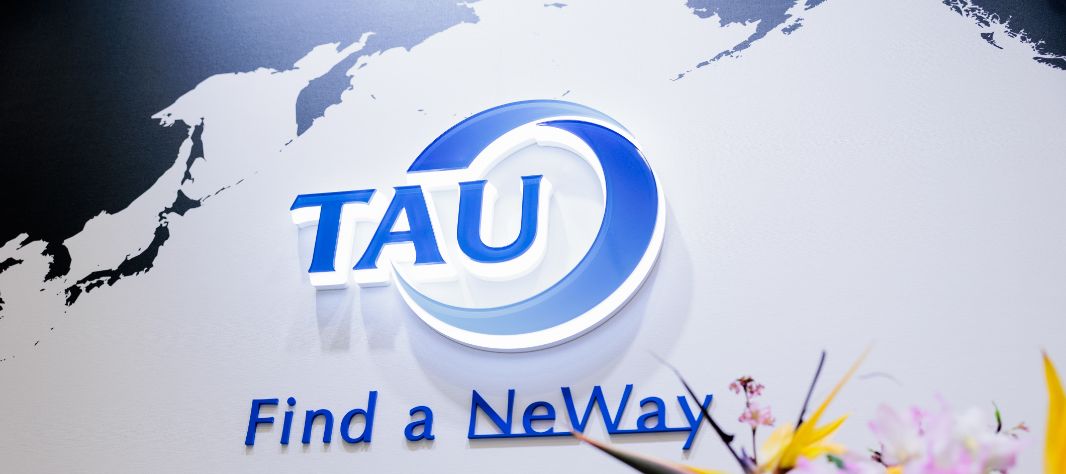 TAU

Find a NeWay