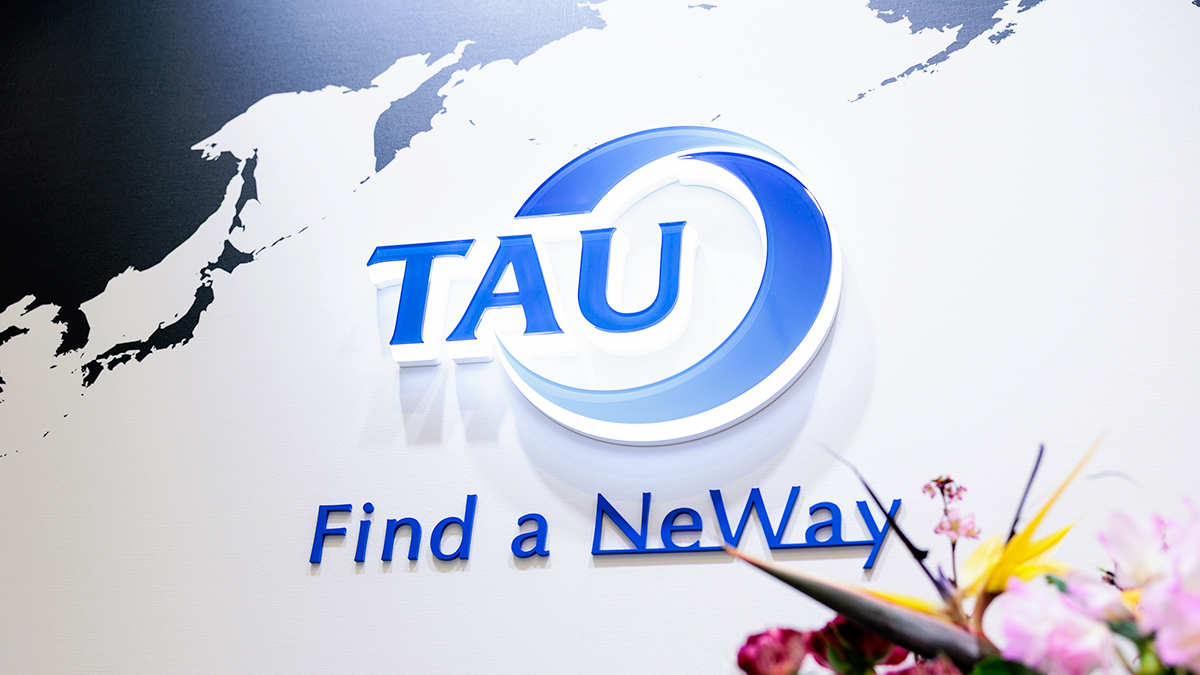 TAU

Find a NeWay